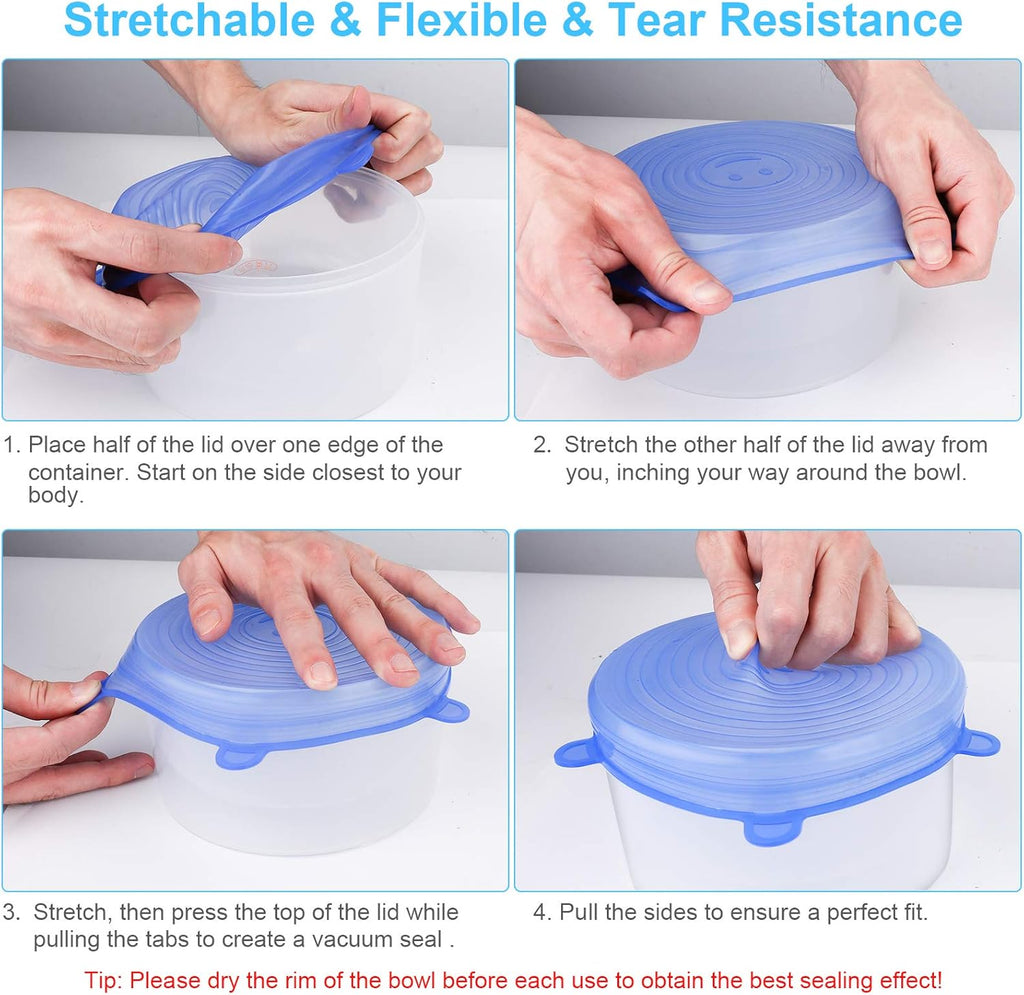 Stretchable & Flexible & Tear Resistance

1. Place half of the lid over one edge of the container. Start on the side closest to your body.

2. Stretch the other half of the lid away from you, inching your way around the bowl.

3. Stretch, then press the top of the lid while pulling the tabs to create a vacuum seal .

4. Pull the sides to ensure a perfect fit.

Tip: Please dry the rim of the bowl before each use to obtain the best sealing effect!